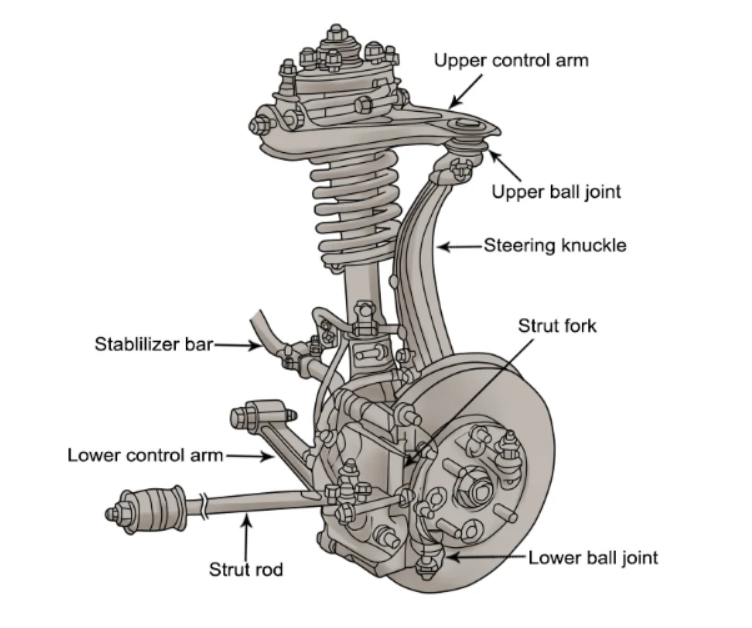 Upper control arm
Upper ball joint
Steering knuckle
Strut fork
Stablilizer bar
Lower control arm
Strut rod
Lower ball joint