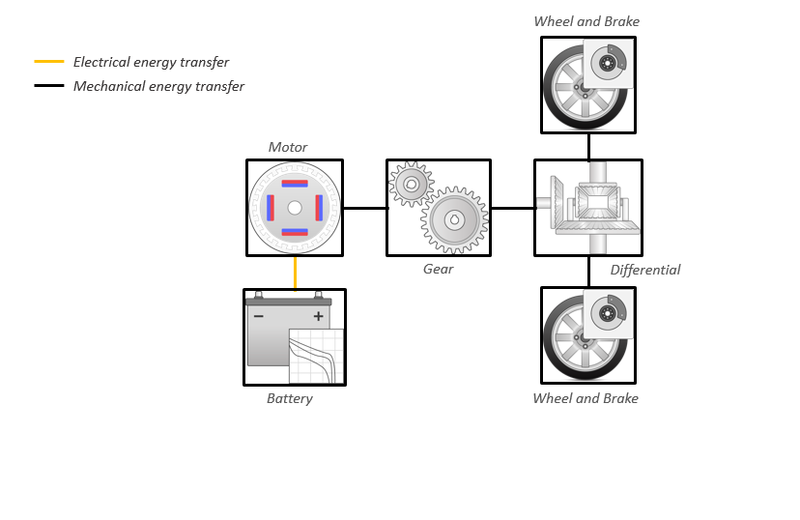 Electrical energy transfer
Mechanical energy transfer

Wheel and Brake

Motor

Gear

Differential

−
+

Battery

Wheel and Brake