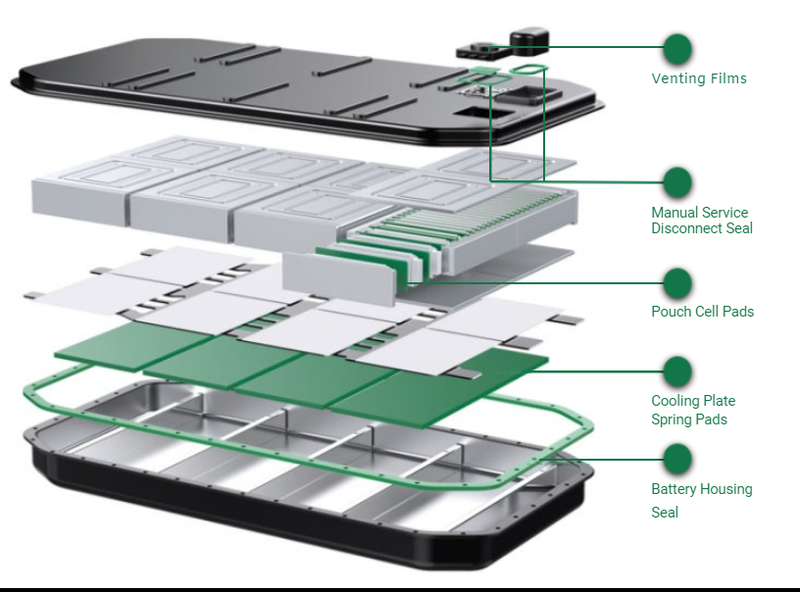 Venting Films

Manual Service Disconnect Seal

Pouch Cell Pads

Cooling Plate Spring Pads

Battery Housing Seal