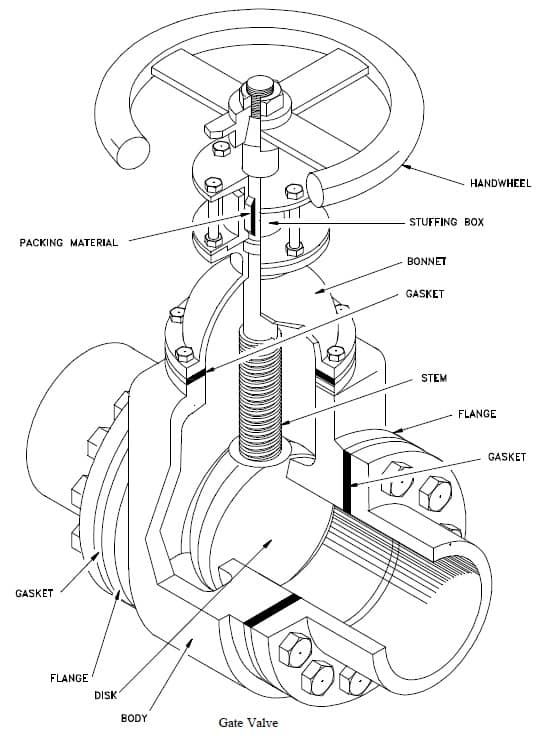 HANDWHEEL

PACKING MATERIAL

STUFFING BOX

BONNET

GASKET

STEM

FLANGE

GASKET

GASKET

FLANGE

DISK

BODY

Gate Valve