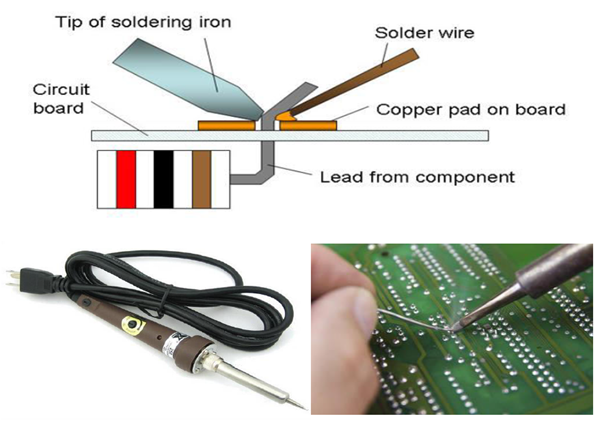 Tip of soldering iron

Solder wire

Circuit board

Copper pad on board

Lead from component