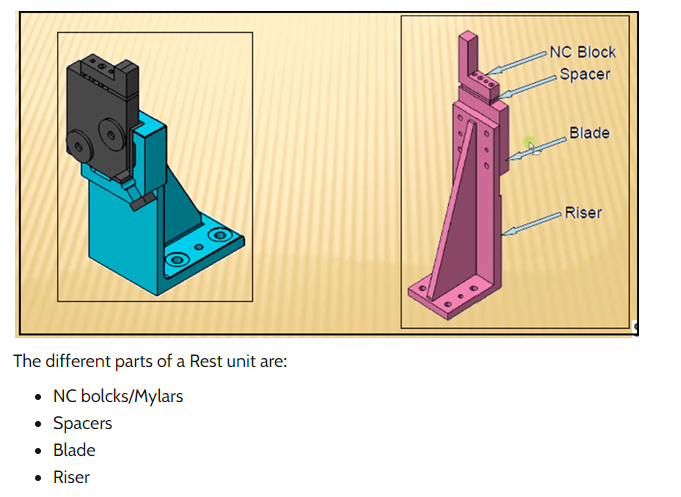 NC Block
Spacer
Blade
Riser

The different parts of a Rest unit are:

- NC bolcks/Mylars
- Spacers
- Blade
- Riser