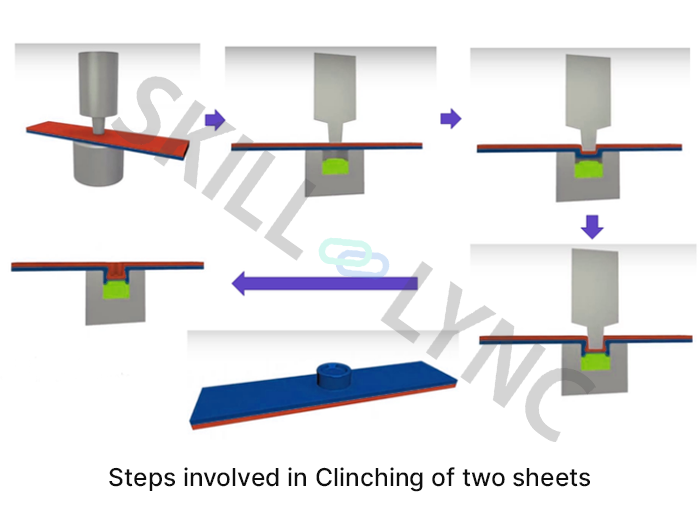 SKILL LYNC

Steps involved in Clinching of two sheets